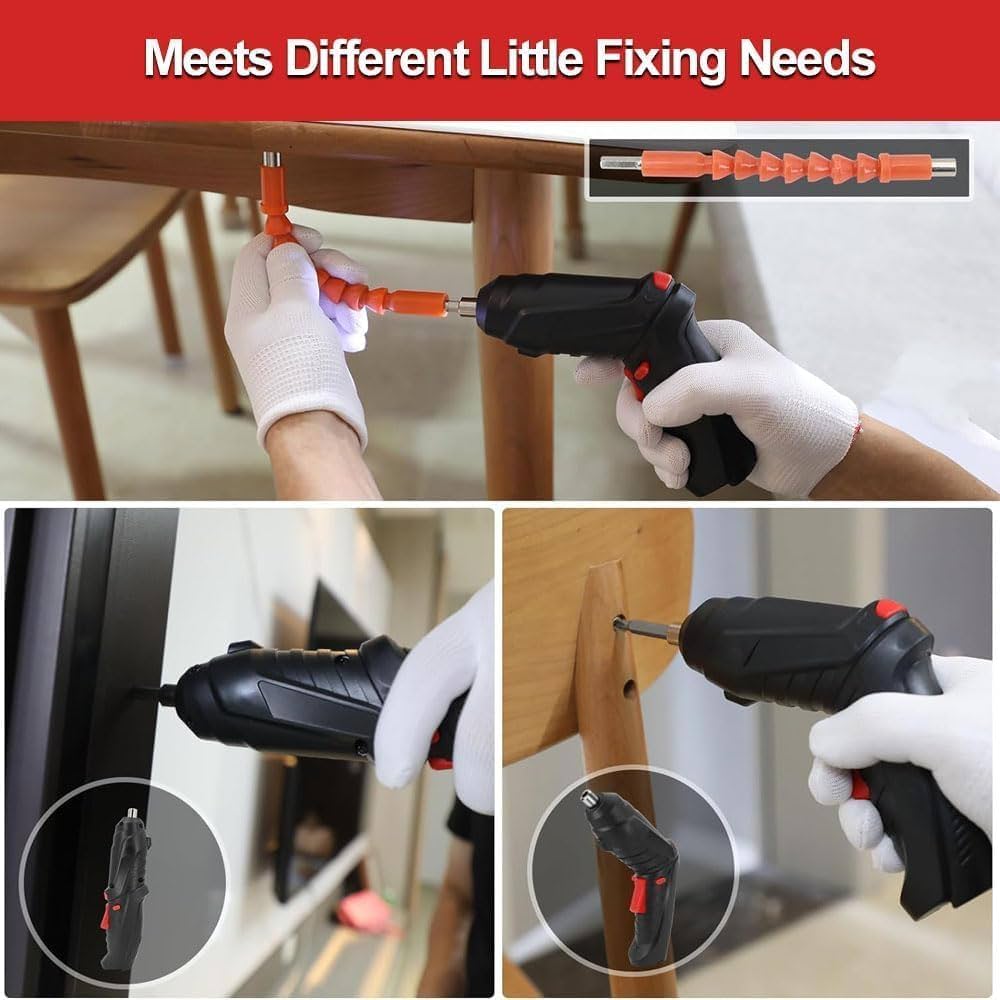 Meets Different Little Fixing Needs